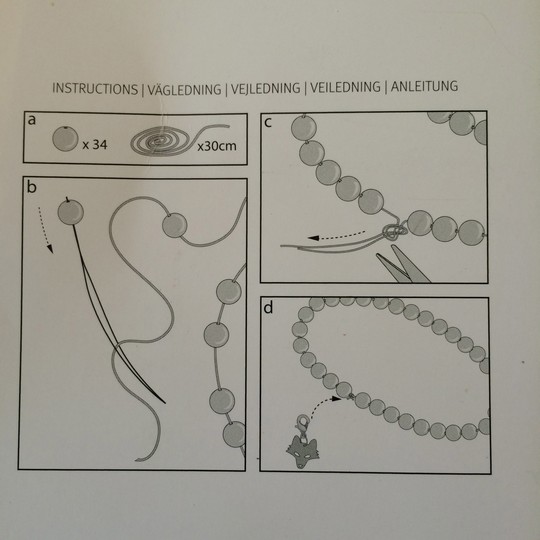 INSTRUCTIONS | VÄGLEDNING | VEJLEDNING | VEILEDNING | ANLEITUNG

a

x 34

x30cm

b

c

d